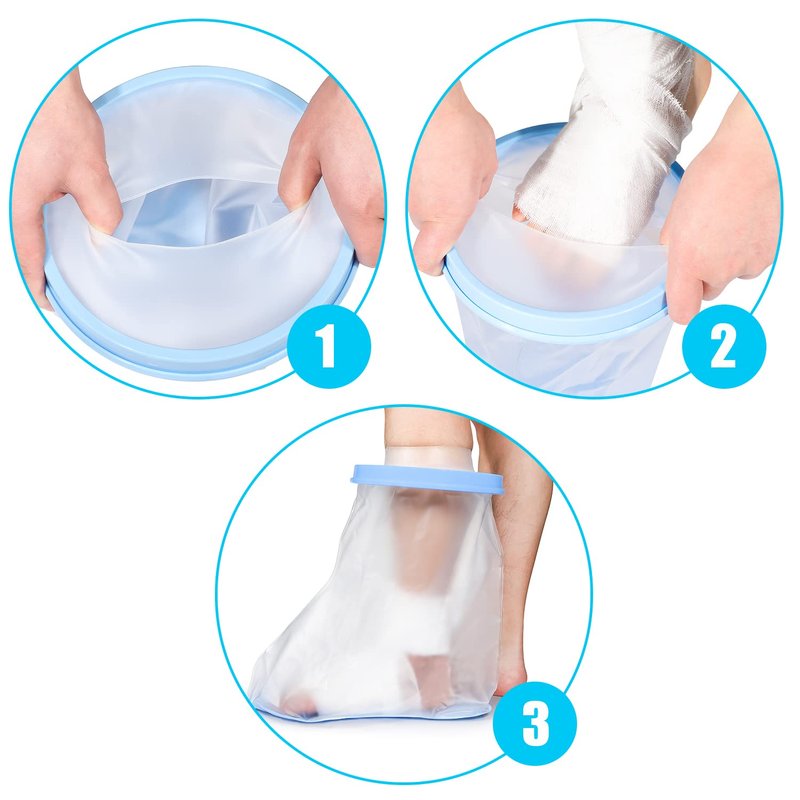 1

2

3