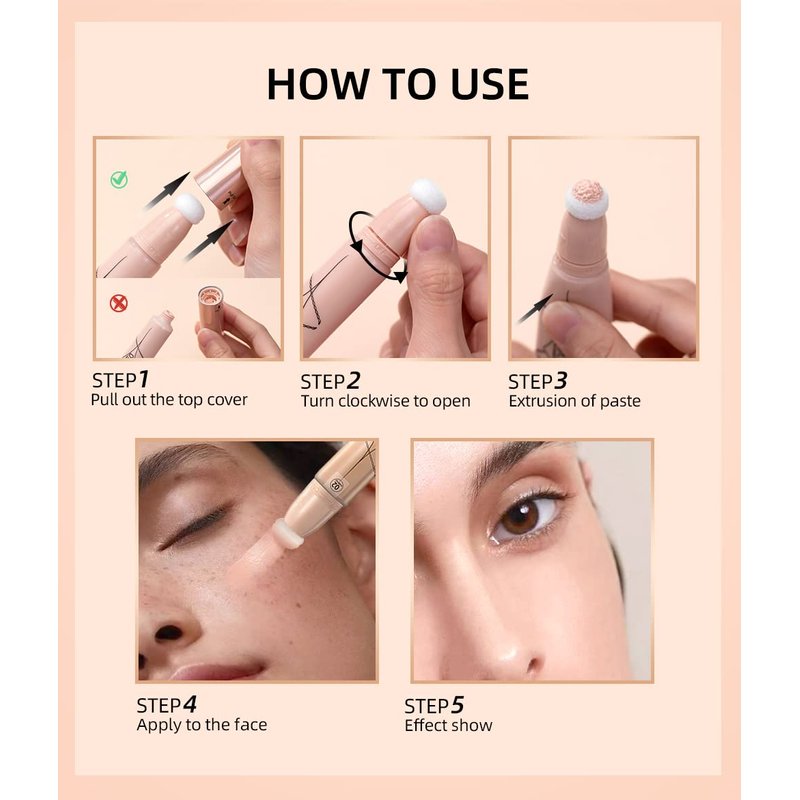 HOW TO USE

STEP1
Pull out the top cover

STEP2
Turn clockwise to open

STEP3
Extrusion of paste

STEP4
Apply to the face

STEP5
Effect show