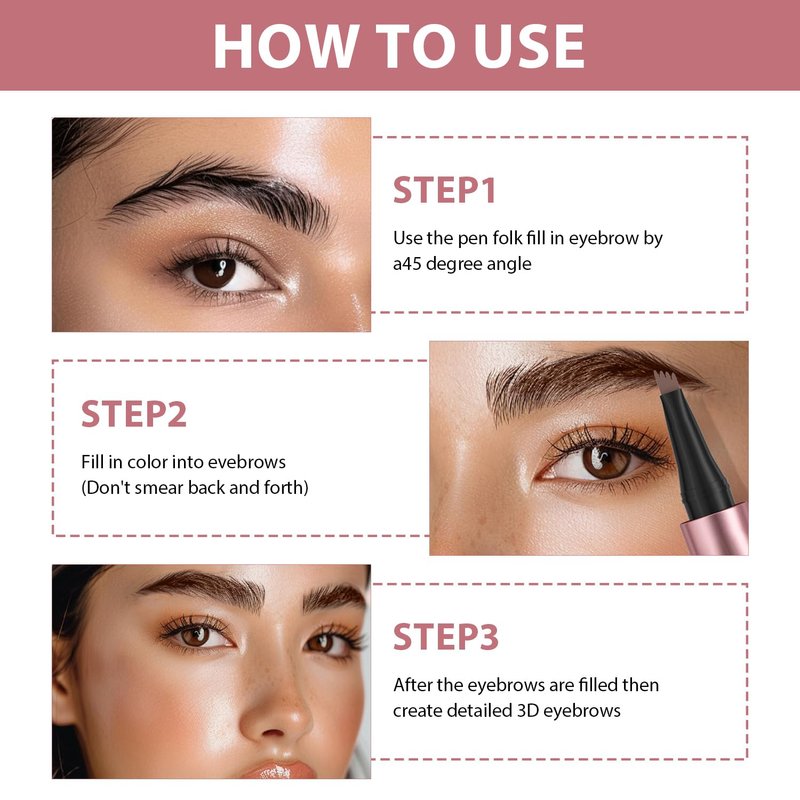 HOW TO USE

STEP1

Use the pen folk fill in eyebrow by a45 degree angle

STEP2

Fill in color into evebrows (Don't smear back and forth)

STEP3

After the eyebrows are filled then create detailed 3D eyebrows