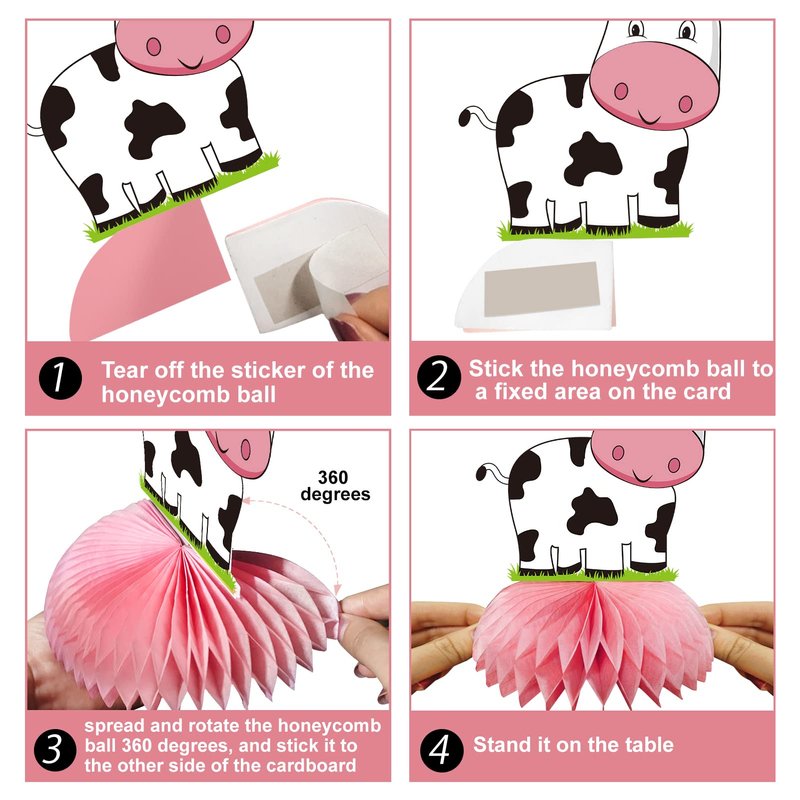 1 Tear off the sticker of the honeycomb ball

2 Stick the honeycomb ball to a fixed area on the card

360 degrees

3 spread and rotate the honeycomb ball 360 degrees, and stick it to the other side of the cardboard

4 Stand it on the table