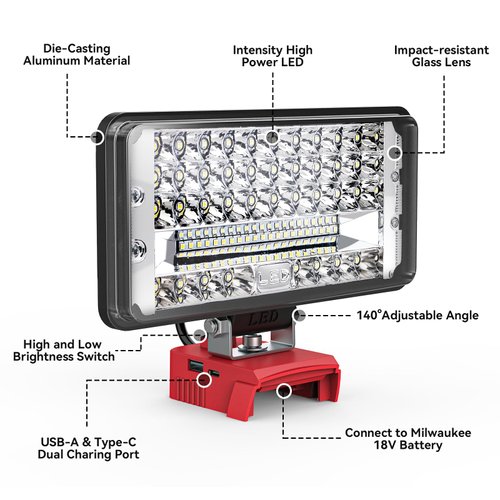 Die-Casting Aluminum Material

Intensity High Power LED

Impact-resistant Glass Lens

LED

LED

140°Adjustable Angle

High and Low Brightness Switch

USB-A & Type-C Dual Charing Port

Connect to Milwaukee 18V Battery