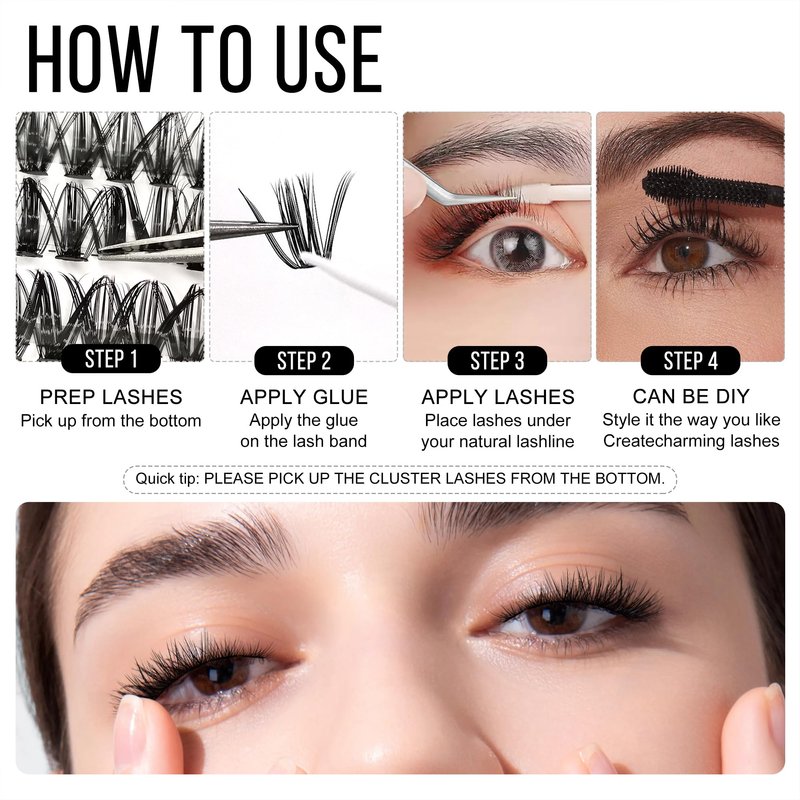 HOW TO USE

STEP 1
PREP LASHES
Pick up from the bottom

STEP 2
APPLY GLUE
Apply the glue on the lash band

STEP 3
APPLY LASHES
Place lashes under your natural lashline

STEP 4
CAN BE DIY
Style it the way you like Createcharming lashes

Quick tip: PLEASE PICK UP THE CLUSTER LASHES FROM THE BOTTOM.