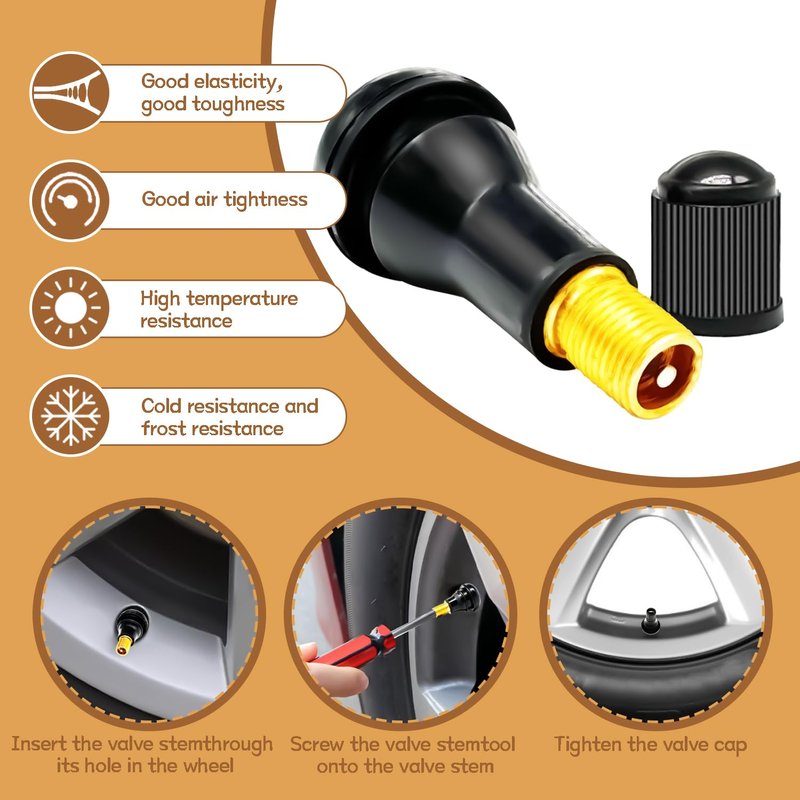 Good elasticity, good toughness

Good air tightness

High temperature resistance

Cold resistance and frost resistance

Insert the valve stemthrough its hole in the wheel

Screw the valve stemtool onto the valve stem

Tighten the valve cap