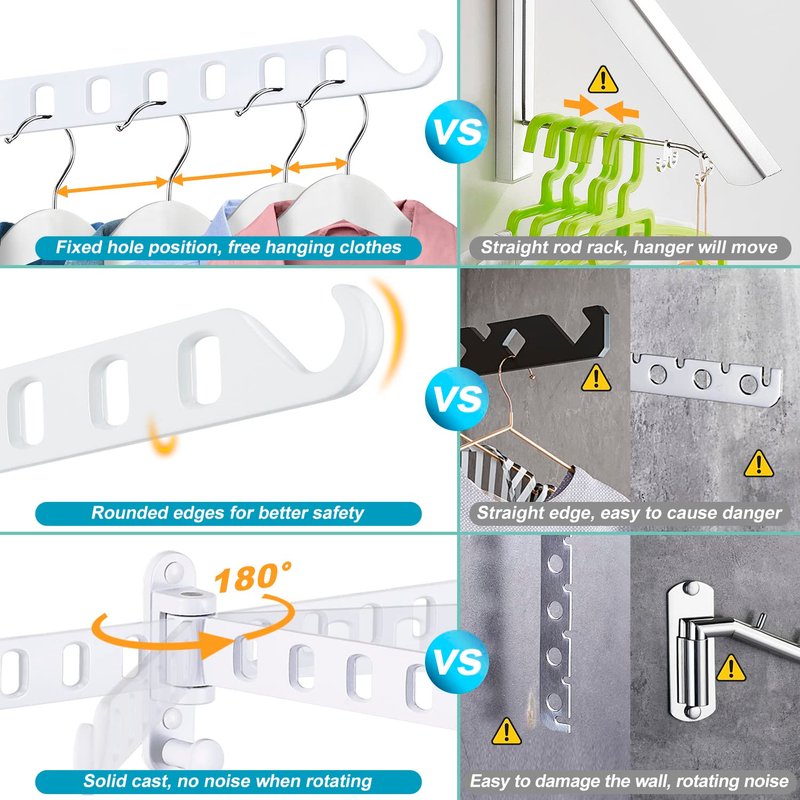 VS

Fixed hole position, free hanging clothes

Straight rod rack, hanger will move

VS

Rounded edges for better safety

Straight edge, easy to cause danger

180°

VS

Solid cast, no noise when rotating

Easy to damage the wall, rotating noise