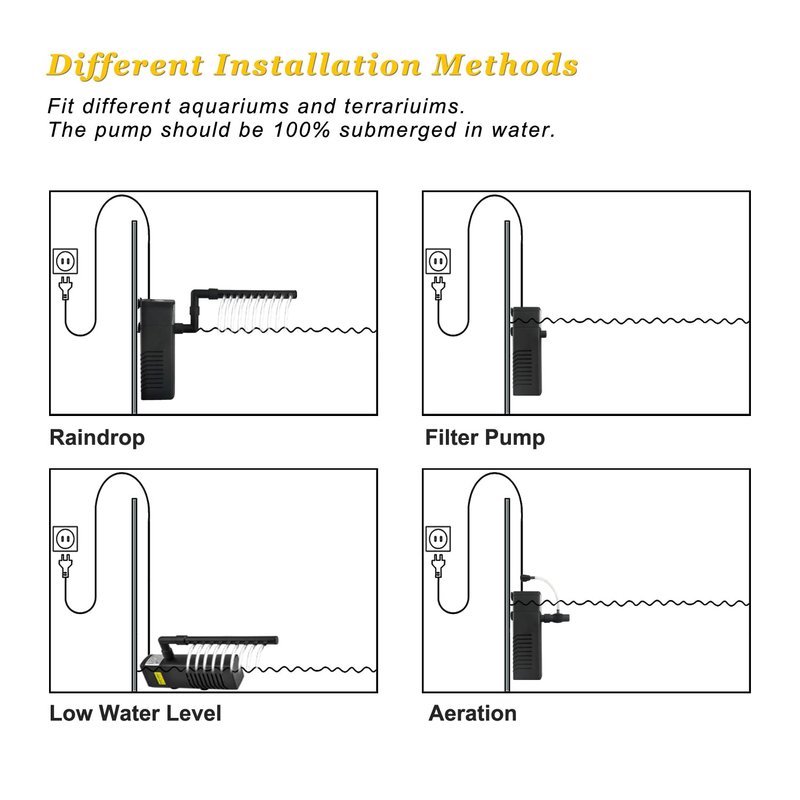 Different Installation Methods

Fit different aquariums and terrariuims.
The pump should be 100% submerged in water.

Raindrop

Filter Pump

Low Water Level

Aeration