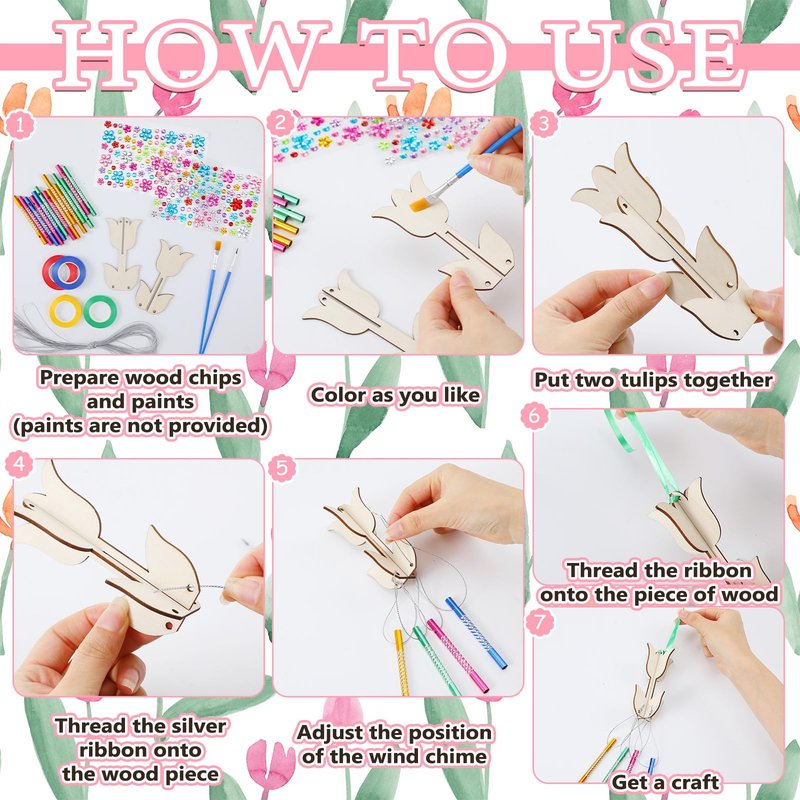 HOW TO USE

1
Prepare wood chips and paints (paints are not provided)

2
Color as you like

3
Put two tulips together

4
Thread the silver ribbon onto the wood piece

5
Adjust the position of the wind chime

6
Thread the ribbon onto the piece of wood

7
Get a craft