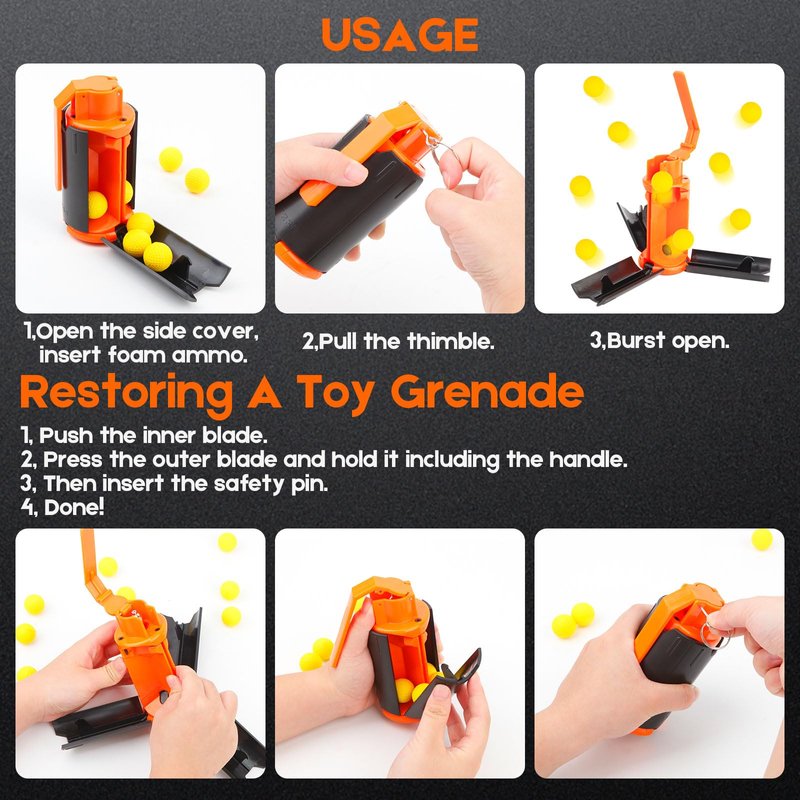 USAGE

1,Open the side cover, insert foam ammo.

2,Pull the thimble.

3,Burst open.

Restoring A Toy Grenade

1, Push the inner blade.
2, Press the outer blade and hold it including the handle.
3, Then insert the safety pin.
4, Done!