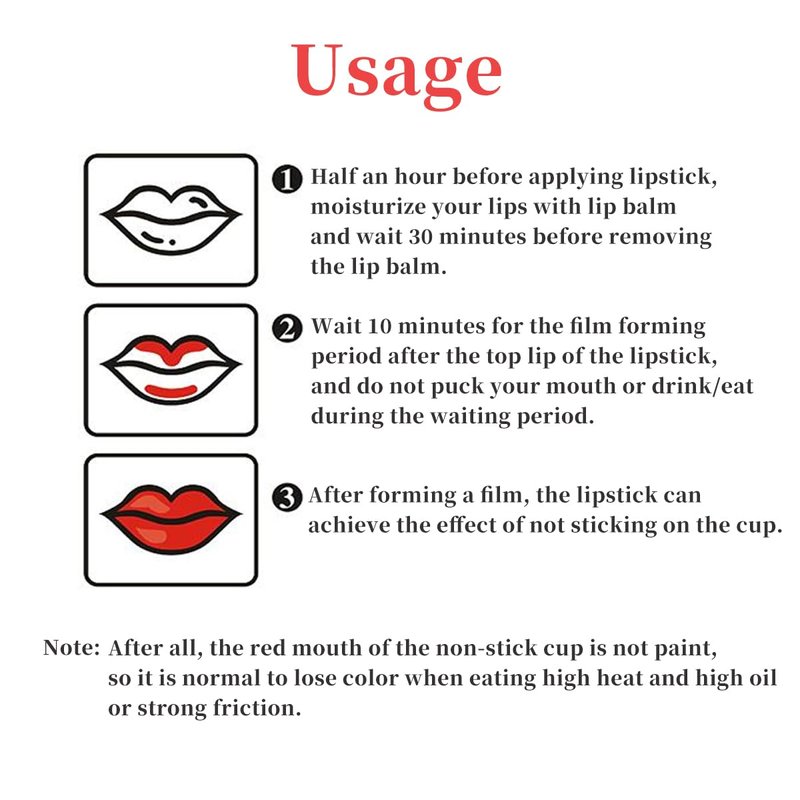 Usage

1 Half an hour before applying lipstick, moisturize your lips with lip balm and wait 30 minutes before removing the lip balm.

2 Wait 10 minutes for the film forming period after the top lip of the lipstick, and do not puck your mouth or drink/eat during the waiting period.

3 After forming a film, the lipstick can achieve the effect of not sticking on the cup.

Note: After all, the red mouth of the non-stick cup is not paint, so it is normal to lose color when eating high heat and high oil or strong friction.