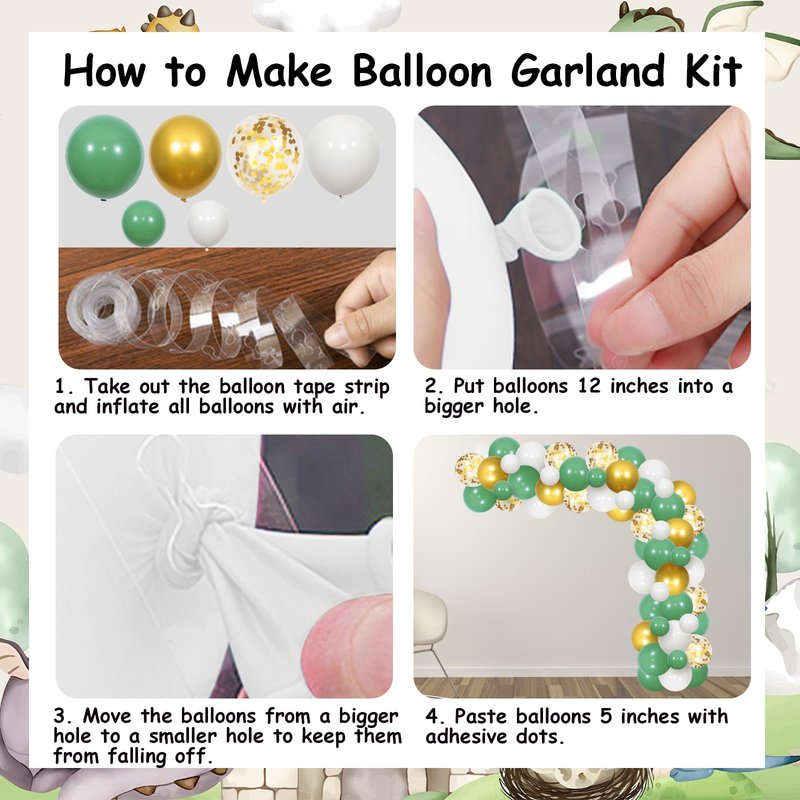 How to Make Balloon Garland Kit

1. Take out the balloon tape strip and inflate all balloons with air.

2. Put balloons 12 inches into a bigger hole.

3. Move the balloons from a bigger hole to a smaller hole to keep them from falling off.

4. Paste balloons 5 inches with adhesive dots.