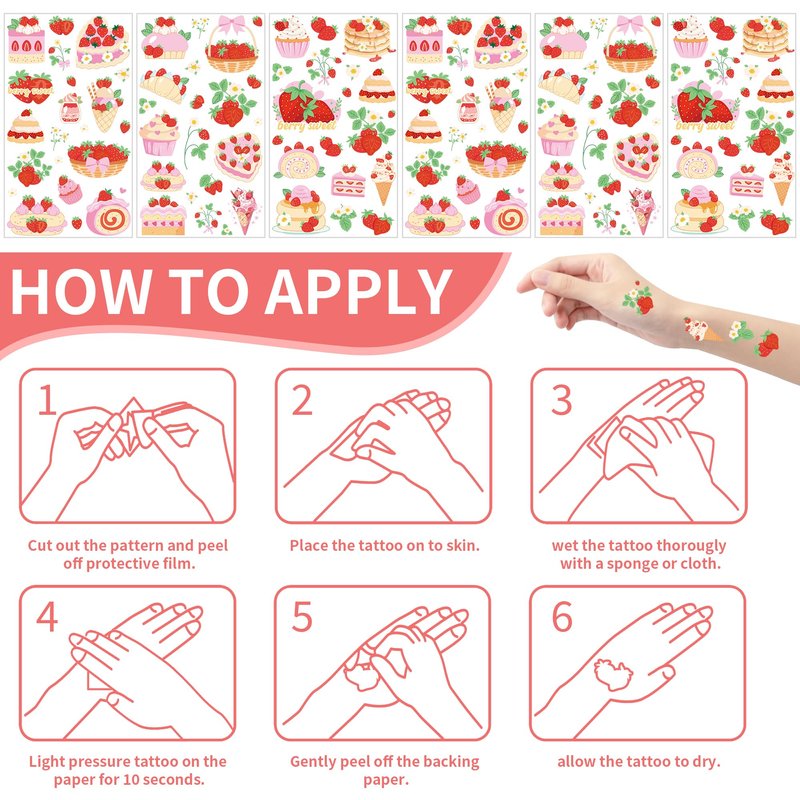 berry sweet

berry sweet

berry sweet

berry sweet

HOW TO APPLY

1

Cut out the pattern and peel off protective film.

2

Place the tattoo on to skin.

3

wet the tattoo thorougly with a sponge or cloth.

4

Light pressure tattoo on the paper for 10 seconds.

5

Gently peel off the backing paper.

6

allow the tattoo to dry.