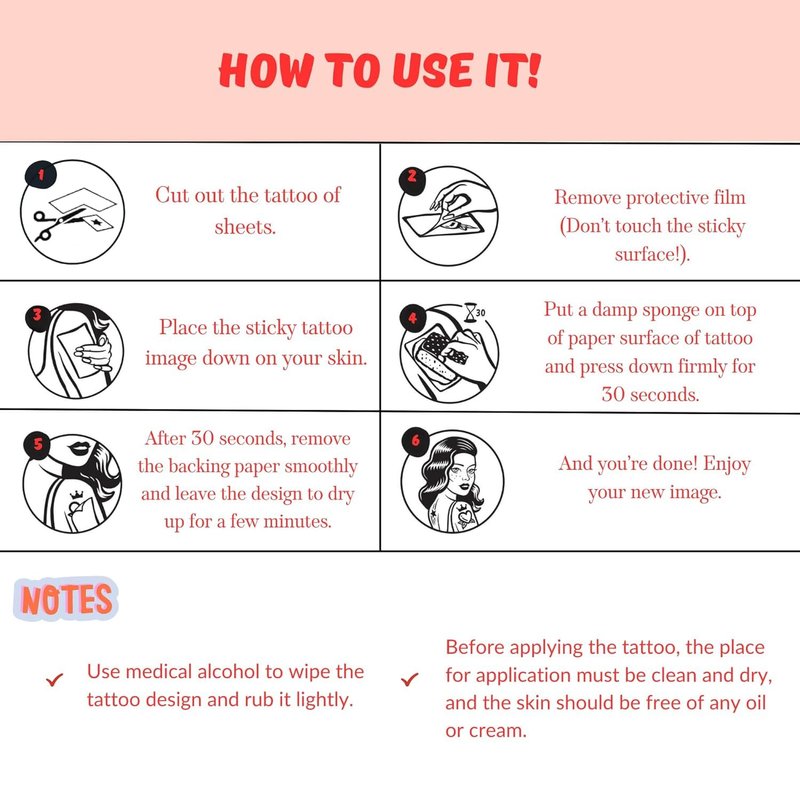 HOW TO USE IT!

1

Cut out the tattoo of sheets.

2

Remove protective film (Don't touch the sticky surface!).

3

Place the sticky tattoo image down on your skin.

4

30

Put a damp sponge on top of paper surface of tattoo and press down firmly for 30 seconds.

5

After 30 seconds, remove the backing paper smoothly and leave the design to dry up for a few minutes.

6

And you're done! Enjoy your new image.

NOTES

✓ Use medical alcohol to wipe the tattoo design and rub it lightly.

✓ Before applying the tattoo, the place for application must be clean and dry, and the skin should be free of any oil or cream.