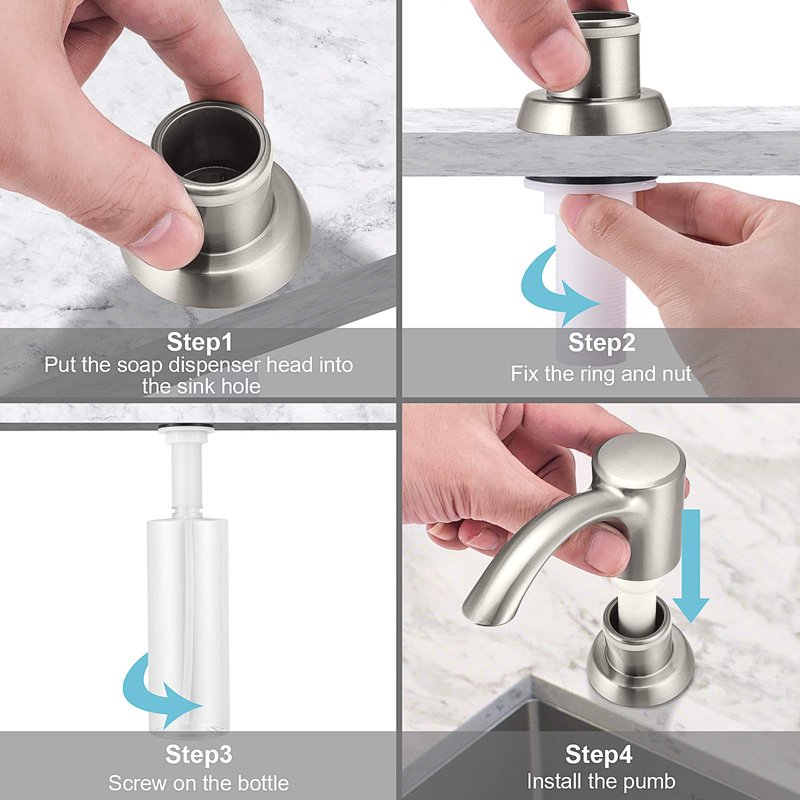 Step1
Put the soap dispenser head into the sink hole

Step2
Fix the ring and nut

Step3
Screw on the bottle

Step4
Install the pumb