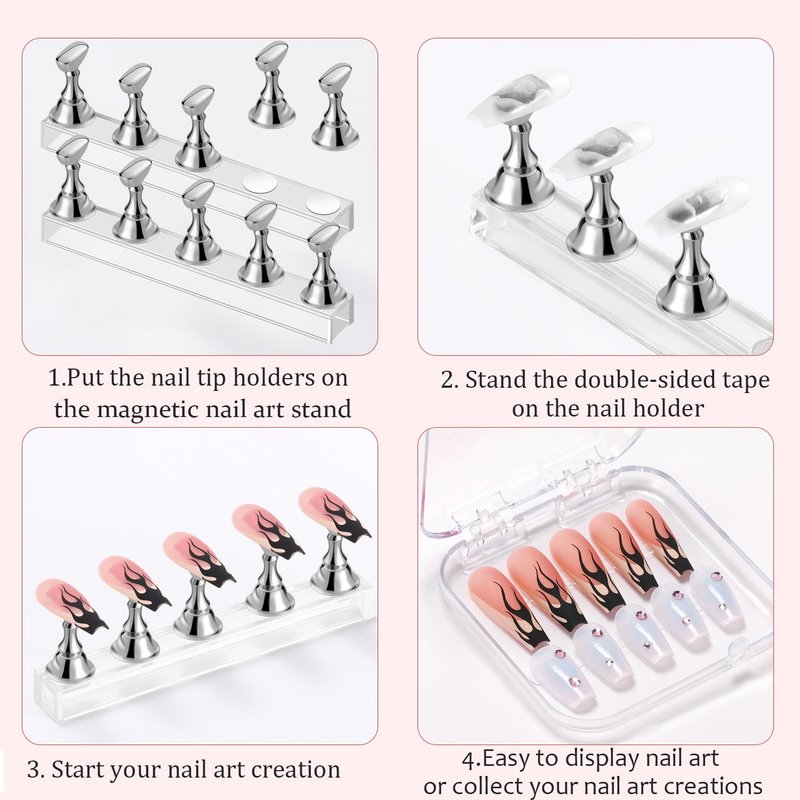 1.Put the nail tip holders on the magnetic nail art stand

2. Stand the double-sided tape on the nail holder

3. Start your nail art creation

4.Easy to display nail art or collect your nail art creations