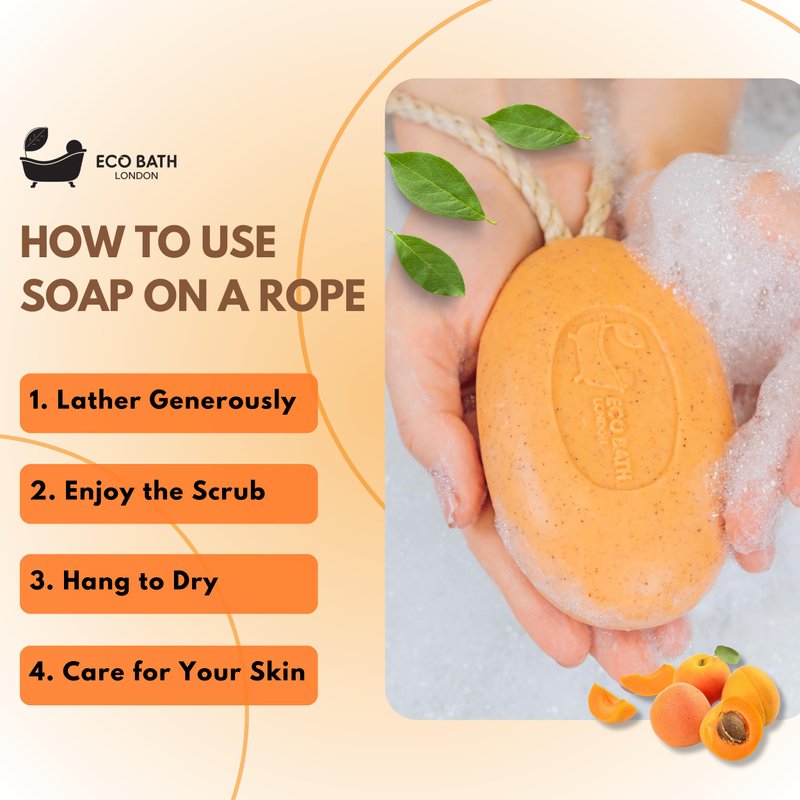 ECO BATH
LONDON

HOW TO USE SOAP ON A ROPE

1. Lather Generously

2. Enjoy the Scrub

3. Hang to Dry

4. Care for Your Skin

ECO BATH
LONDON