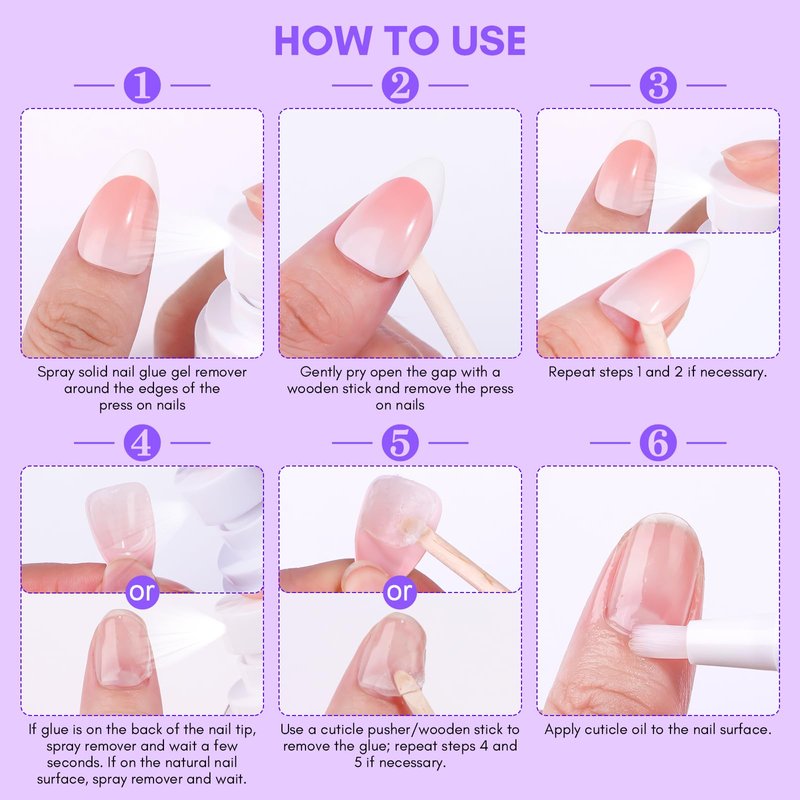 HOW TO USE

1

Spray solid nail glue gel remover around the edges of the press on nails

2

Gently pry open the gap with a wooden stick and remove the press on nails

3

Repeat steps 1 and 2 if necessary.

4

or

If glue is on the back of the nail tip, spray remover and wait a few seconds. If on the natural nail surface, spray remover and wait.

5

or

Use a cuticle pusher/wooden stick to remove the glue; repeat steps 4 and 5 if necessary.

6

Apply cuticle oil to the nail surface.