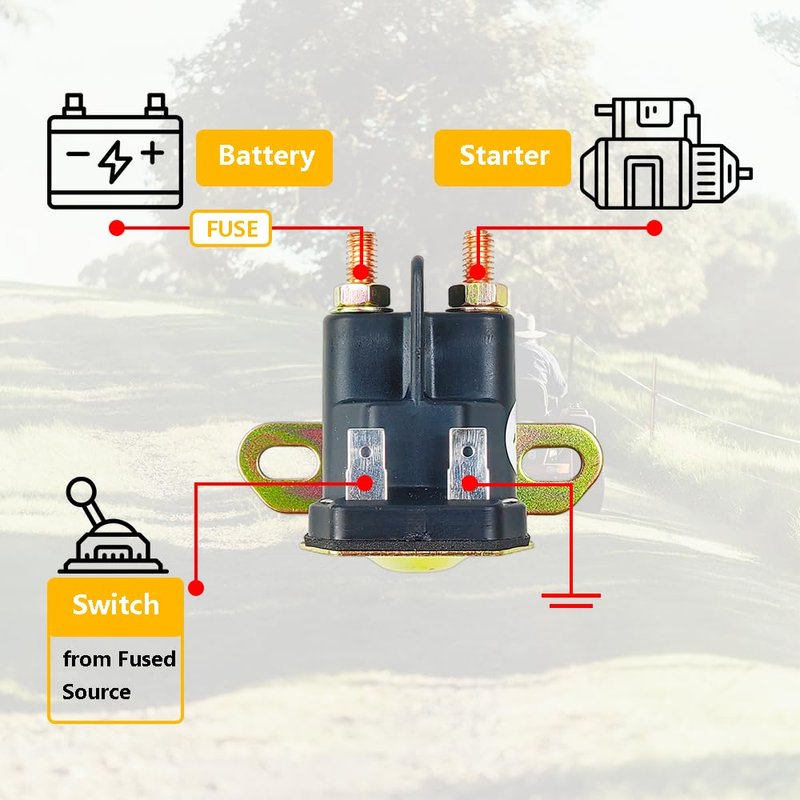 Battery

Starter

FUSE

Switch

from Fused Source