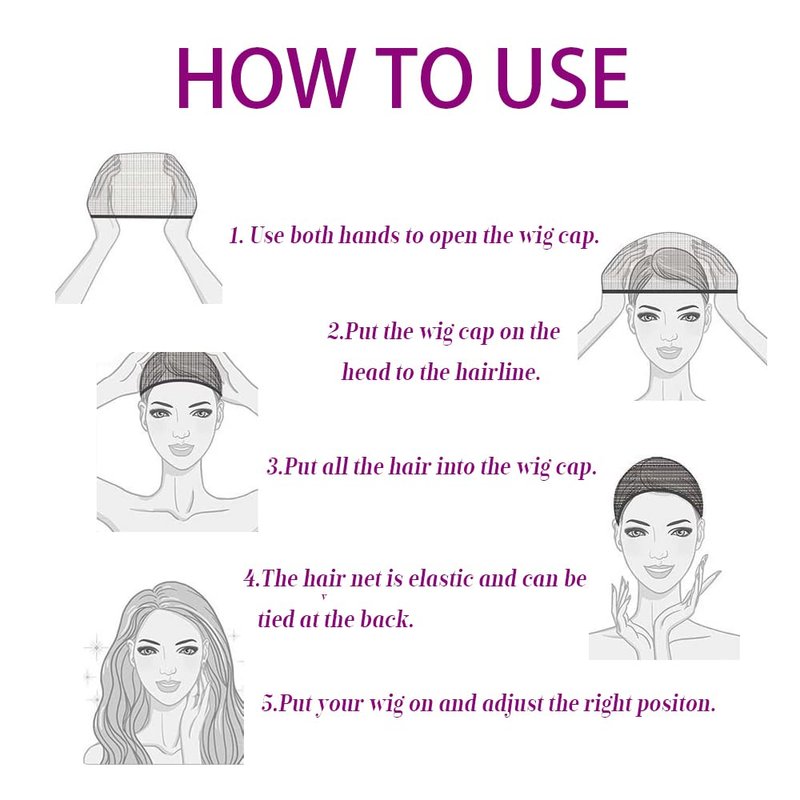 HOW TO USE

1. Use both hands to open the wig cap.

2.Put the wig cap on the head to the hairline.

3.Put all the hair into the wig cap.

4.The hair net is elastic and can be tied at the back.

5.Put your wig on and adjust the right positon.