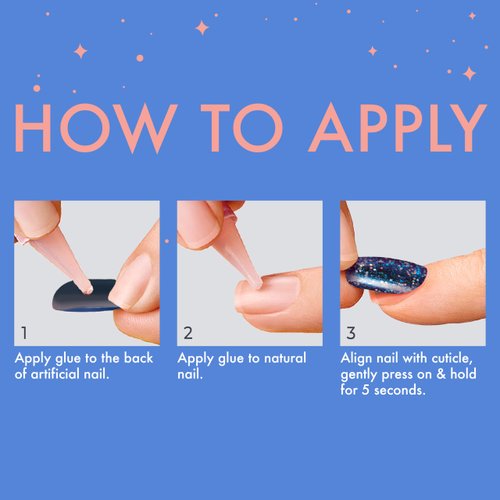 HOW TO APPLY

1

Apply glue to the back of artificial nail.

2

Apply glue to natural nail.

3

Align nail with cuticle, gently press on & hold for 5 seconds.