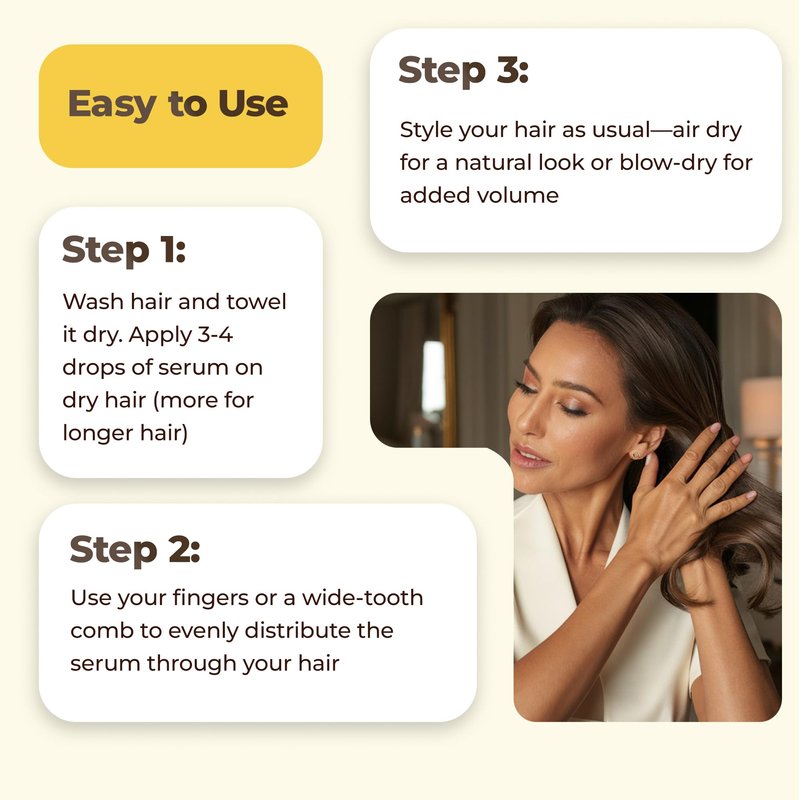 Easy to Use

Step 1:

Wash hair and towel it dry. Apply 3-4 drops of serum on dry hair (more for longer hair)

Step 2:

Use your fingers or a wide-tooth comb to evenly distribute the serum through your hair

Step 3:

Style your hair as usual—air dry for a natural look or blow-dry for added volume