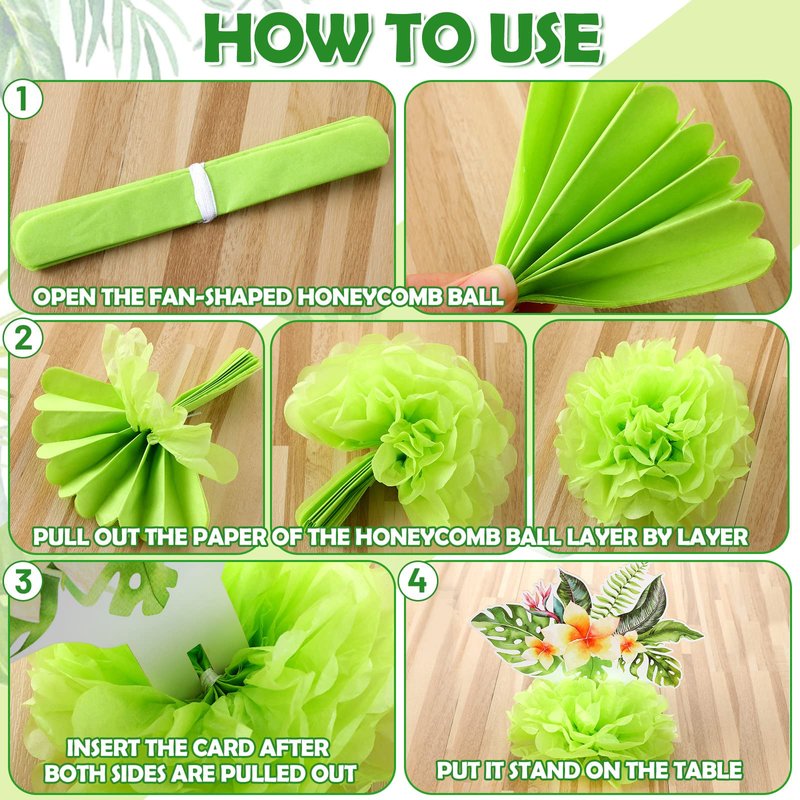 HOW TO USE

1

OPEN THE FAN-SHAPED HONEYCOMB BALL

2

PULL OUT THE PAPER OF THE HONEYCOMB BALL LAYER BY LAYER

3

INSERT THE CARD AFTER BOTH SIDES ARE PULLED OUT

4

PUT IT STAND ON THE TABLE