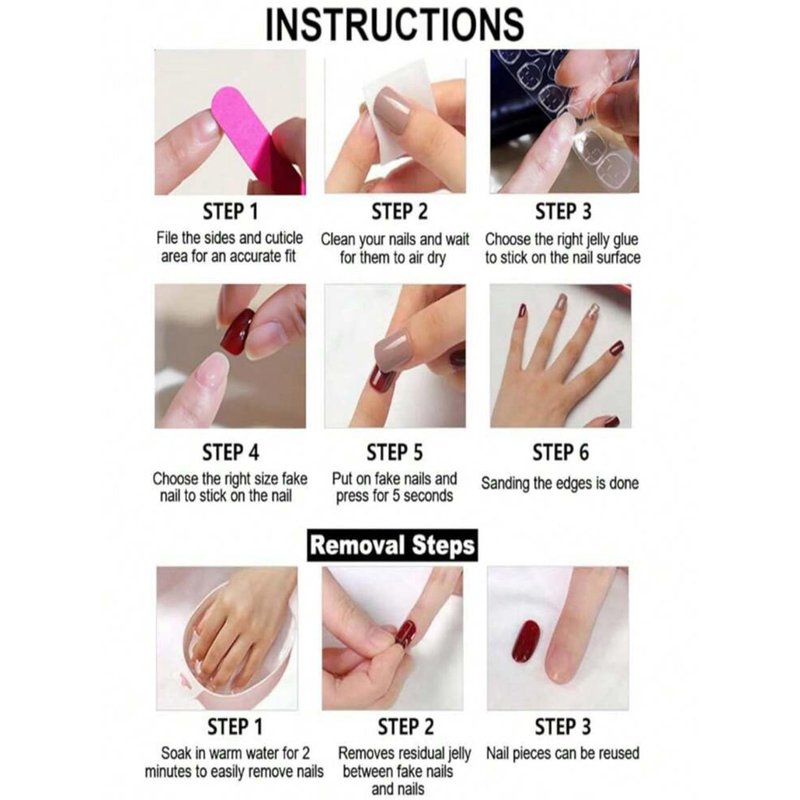 INSTRUCTIONS

STEP 1
File the sides and cuticle area for an accurate fit

STEP 2
Clean your nails and wait for them to air dry

STEP 3
Choose the right jelly glue to stick on the nail surface

STEP 4
Choose the right size fake nail to stick on the nail

STEP 5
Put on fake nails and press for 5 seconds

STEP 6
Sanding the edges is done

Removal Steps

STEP 1
Soak in warm water for 2 minutes to easily remove nails

STEP 2
Removes residual jelly between fake nails and nails

STEP 3
Nail pieces can be reused