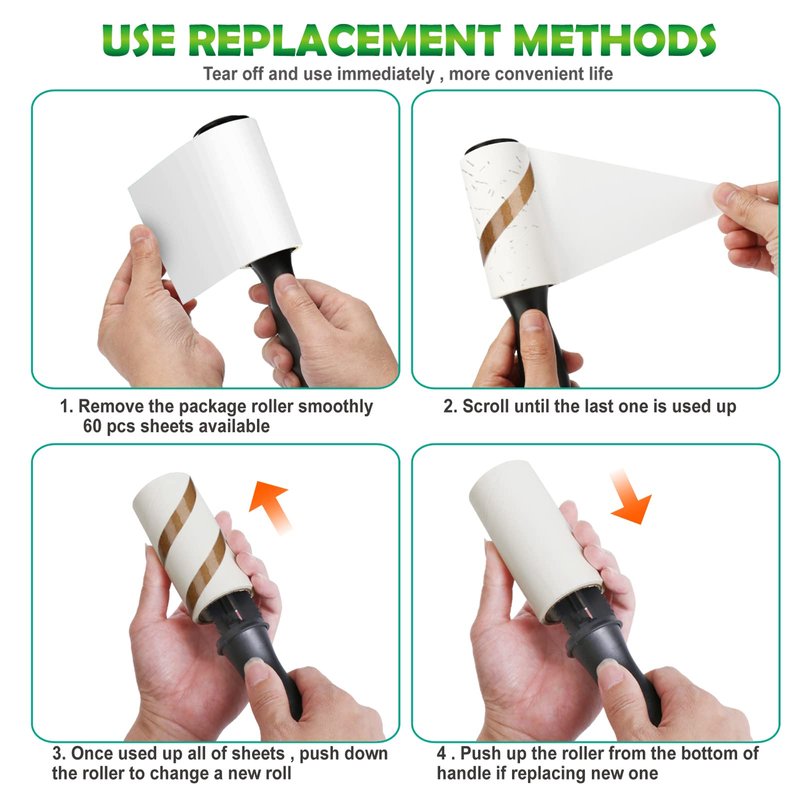 USE REPLACEMENT METHODS
Tear off and use immediately , more convenient life

1. Remove the package roller smoothly
60 pcs sheets available

2. Scroll until the last one is used up

3. Once used up all of sheets , push down the roller to change a new roll

4 . Push up the roller from the bottom of handle if replacing new one