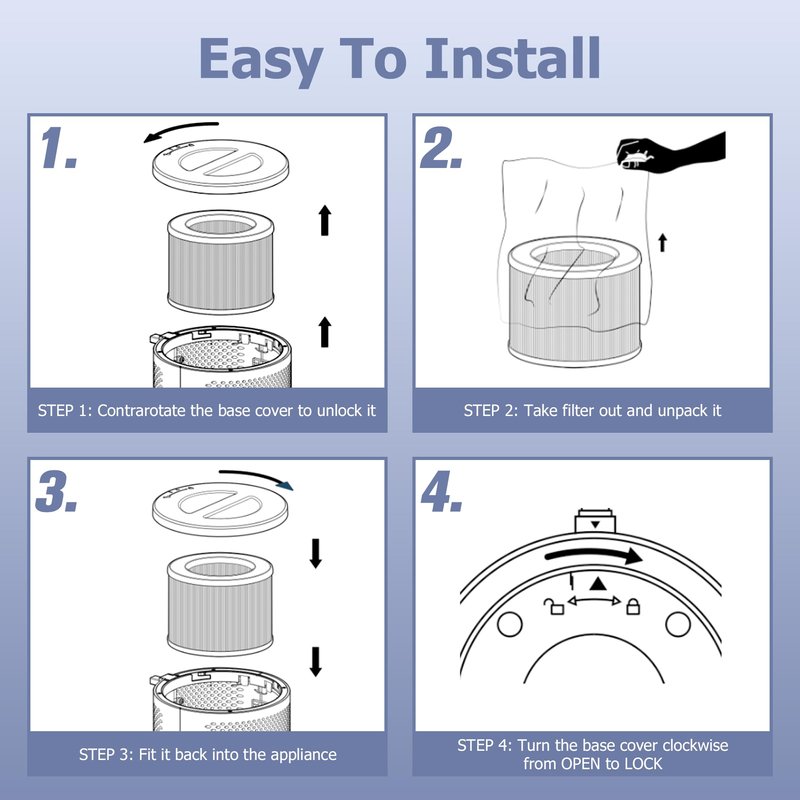 Easy To Install

1.

STEP 1: Contrarotate the base cover to unlock it

2.

STEP 2: Take filter out and unpack it

3.

STEP 3: Fit it back into the appliance

4.

STEP 4: Turn the base cover clockwise from OPEN to LOCK