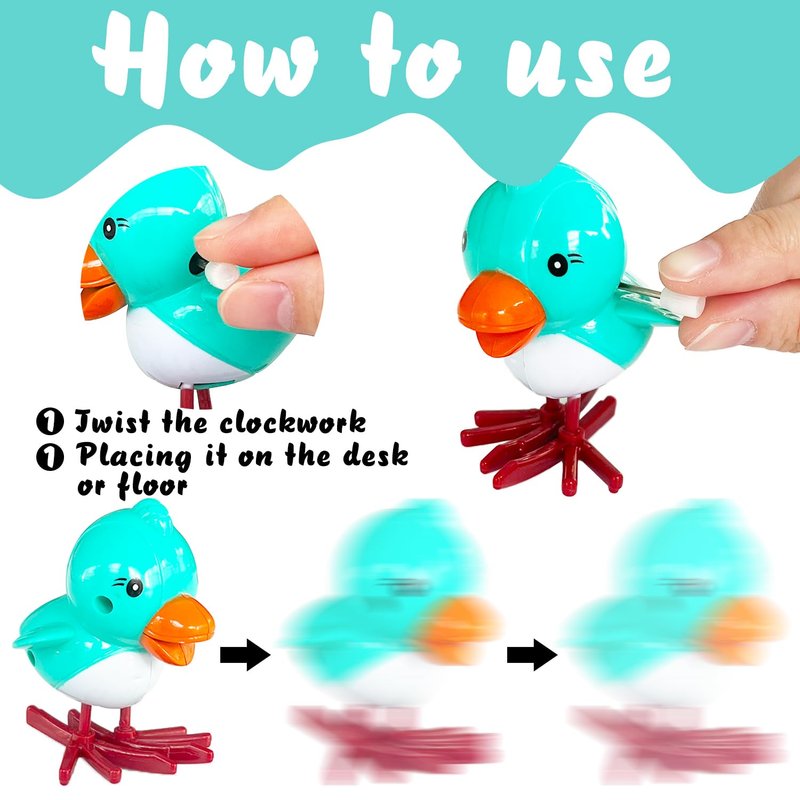 How to use

❶ Twist the clockwork
❶ Placing it on the desk or floor