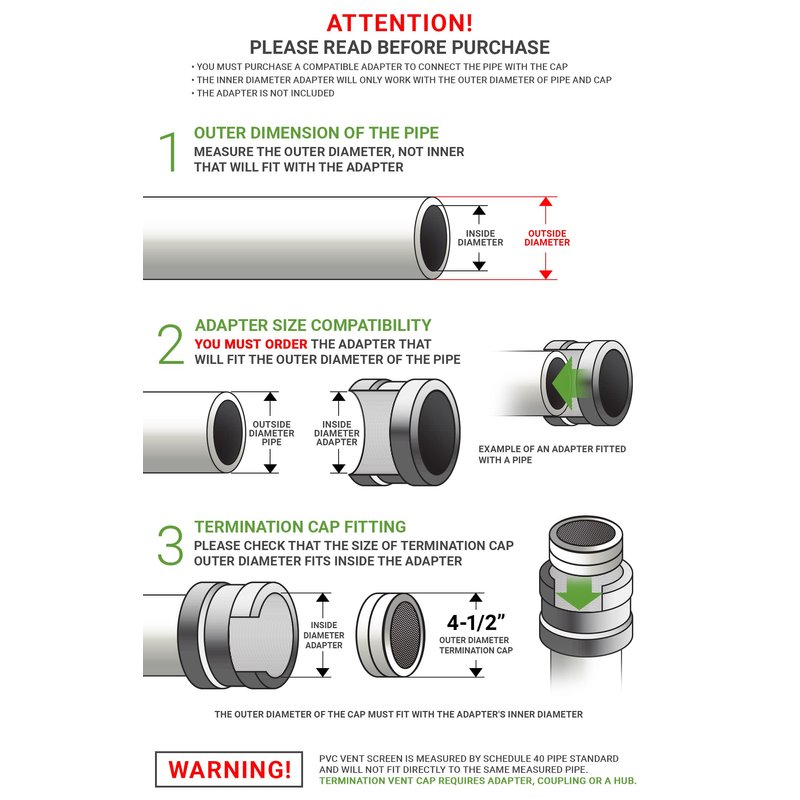 ATTENTION!
PLEASE READ BEFORE PURCHASE

• YOU MUST PURCHASE A COMPATIBLE ADAPTER TO CONNECT THE PIPE WITH THE CAP
• THE INNER DIAMETER ADAPTER WILL ONLY WORK WITH THE OUTER DIAMETER OF PIPE AND CAP
• THE ADAPTER IS NOT INCLUDED

1 OUTER DIMENSION OF THE PIPE
MEASURE THE OUTER DIAMETER, NOT INNER THAT WILL FIT WITH THE ADAPTER

INSIDE DIAMETER
OUTSIDE DIAMETER

2 ADAPTER SIZE COMPATIBILITY
YOU MUST ORDER THE ADAPTER THAT WILL FIT THE OUTER DIAMETER OF THE PIPE

OUTSIDE DIAMETER PIPE
INSIDE DIAMETER ADAPTER

EXAMPLE OF AN ADAPTER FITTED WITH A PIPE

3 TERMINATION CAP FITTING
PLEASE CHECK THAT THE SIZE OF TERMINATION CAP OUTER DIAMETER FITS INSIDE THE ADAPTER

INSIDE DIAMETER ADAPTER
4-1/2"
OUTER DIAMETER TERMINATION CAP

THE OUTER DIAMETER OF THE CAP MUST FIT WITH THE ADAPTER'S INNER DIAMETER

WARNING!
PVC VENT SCREEN IS MEASURED BY SCHEDULE 40 PIPE STANDARD AND WILL NOT FIT DIRECTLY TO THE SAME MEASURED PIPE.
TERMINATION VENT CAP REQUIRES ADAPTER, COUPLING OR A HUB.