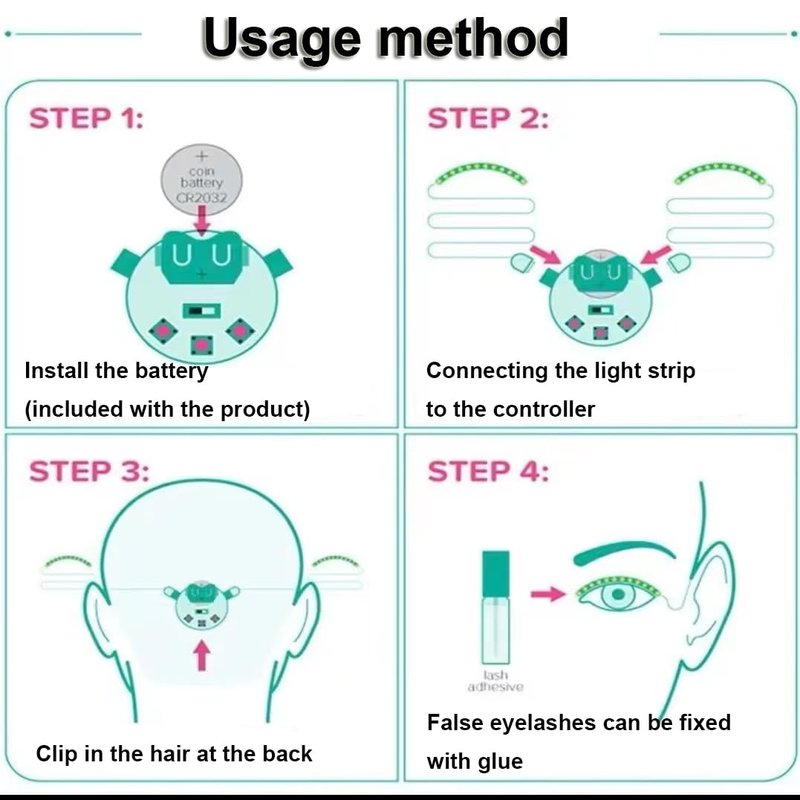 Usage method

STEP 1:

+
coin battery CR2032

U U
+

Install the battery
(included with the product)

STEP 2:

U U

Connecting the light strip to the controller

STEP 3:

Clip in the hair at the back

STEP 4:

lash adhesive

False eyelashes can be fixed with glue