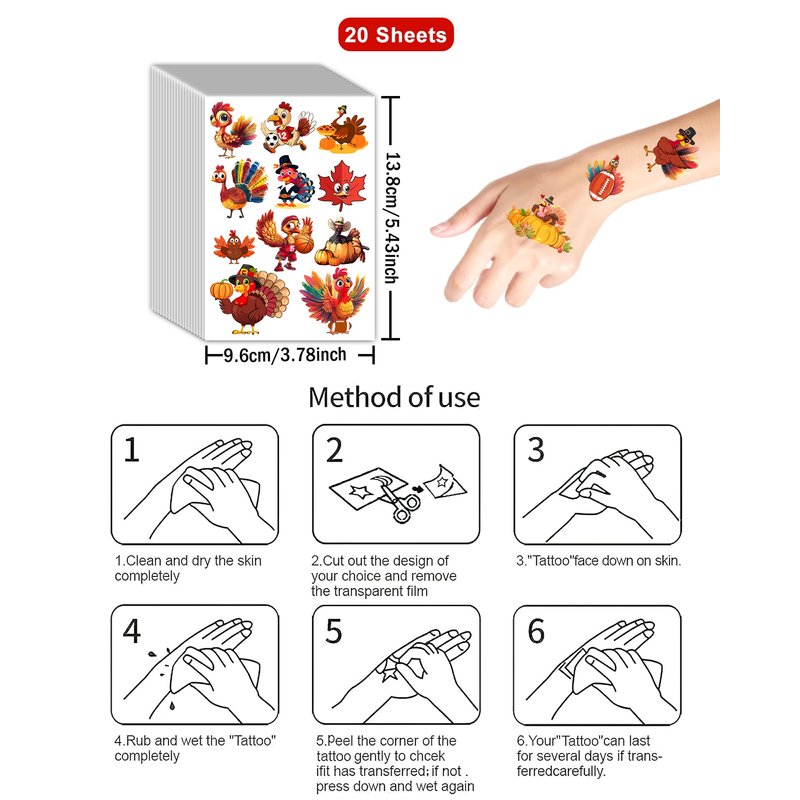 20 Sheets

13.8cm/5.43inch

9.6cm/3.78inch

Method of use

1

1.Clean and dry the skin completely

2

2.Cut out the design of your choice and remove the transparent film

3

3."Tattoo"face down on skin.

4

4.Rub and wet the "Tattoo" completely

5

5.Peel the corner of the tattoo gently to chcek ifit has transferred; if not . press down and wet again

6

6.Your"Tattoo"can last for several days if transferredcarefully.