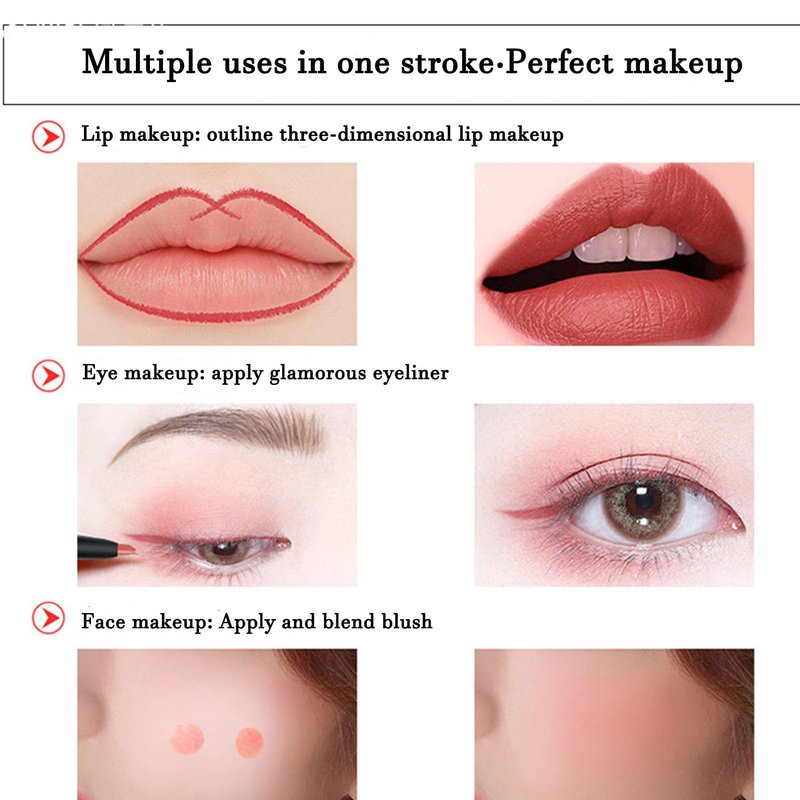 Multiple uses in one stroke·Perfect makeup

Lip makeup: outline three-dimensional lip makeup

Eye makeup: apply glamorous eyeliner

Face makeup: Apply and blend blush