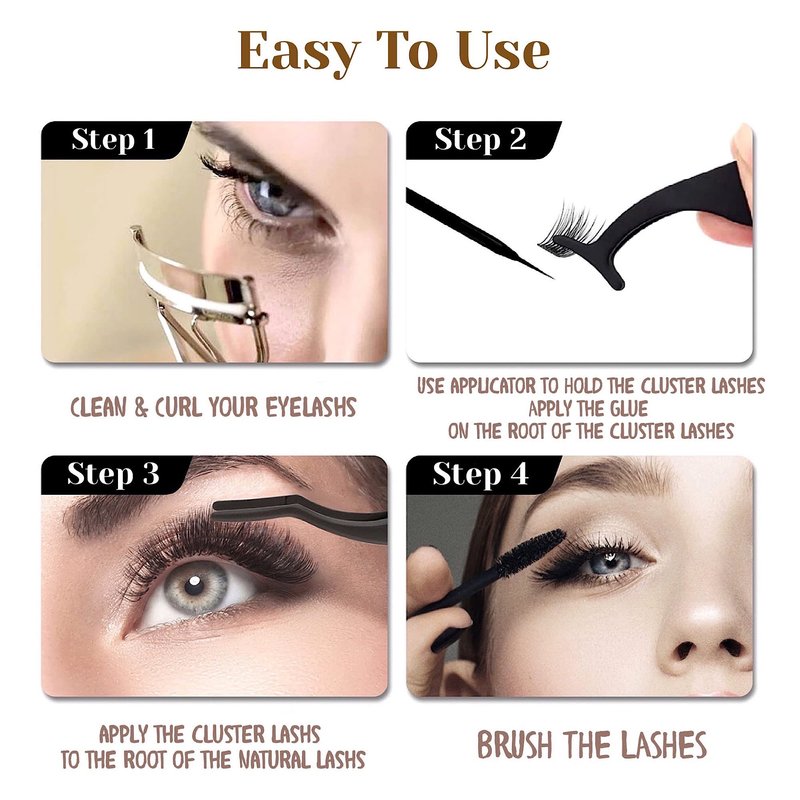 Easy To Use

Step 1

CLEAN & CURL YOUR EYELASHS

Step 2

USE APPLICATOR TO HOLD THE CLUSTER LASHES
APPLY THE GLUE
ON THE ROOT OF THE CLUSTER LASHES

Step 3

APPLY THE CLUSTER LASHS
TO THE ROOT OF THE NATURAL LASHS

Step 4

BRUSH THE LASHES