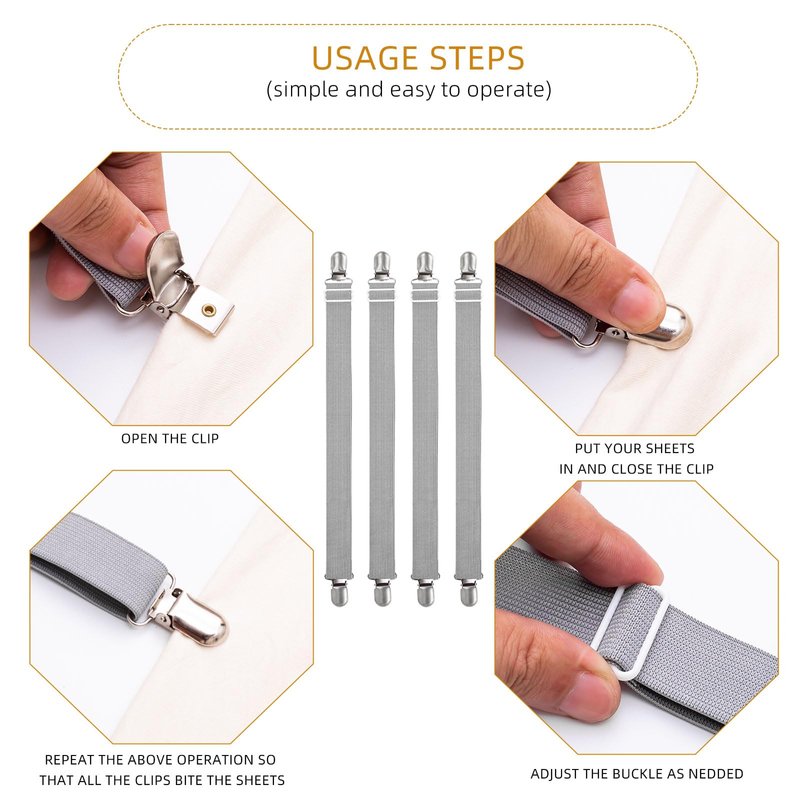 USAGE STEPS
(simple and easy to operate)

OPEN THE CLIP

PUT YOUR SHEETS IN AND CLOSE THE CLIP

REPEAT THE ABOVE OPERATION SO THAT ALL THE CLIPS BITE THE SHEETS

ADJUST THE BUCKLE AS NEDDED