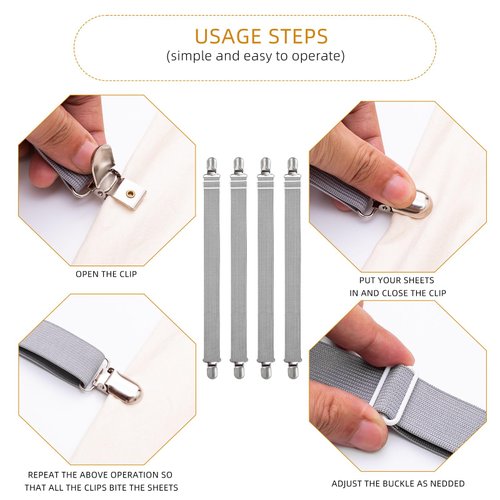 USAGE STEPS
(simple and easy to operate)

OPEN THE CLIP

PUT YOUR SHEETS IN AND CLOSE THE CLIP

REPEAT THE ABOVE OPERATION SO THAT ALL THE CLIPS BITE THE SHEETS

ADJUST THE BUCKLE AS NEDDED