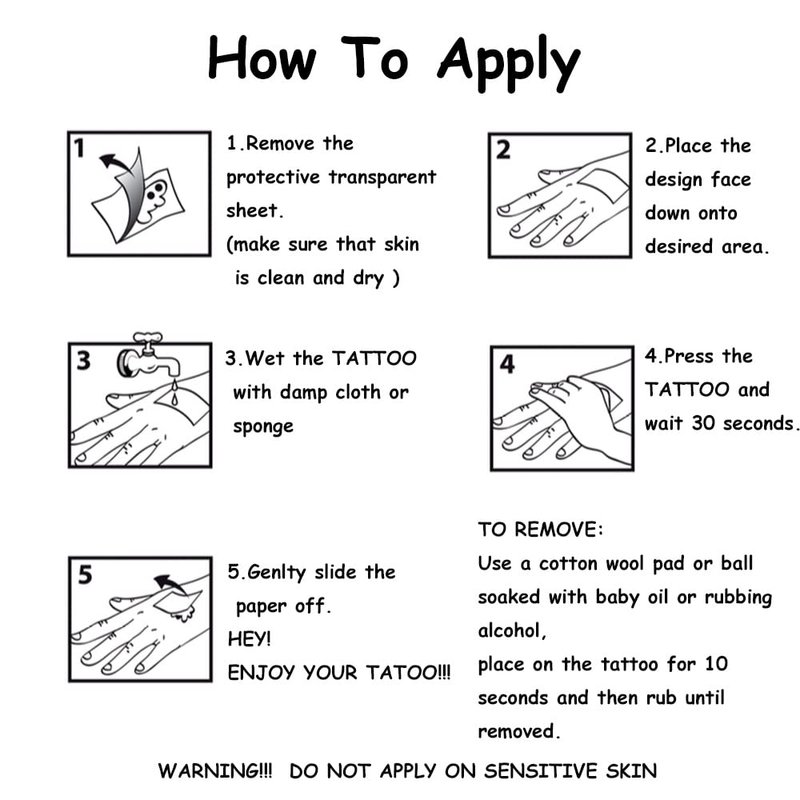 How To Apply

1

1.Remove the protective transparent sheet.
(make sure that skin is clean and dry )

2

2.Place the design face down onto desired area.

3

3.Wet the TATTOO with damp cloth or sponge

4

4.Press the TATTOO and wait 30 seconds.

5

5.Genlty slide the paper off.
HEY!
ENJOY YOUR TATOO!!!

TO REMOVE:
Use a cotton wool pad or ball soaked with baby oil or rubbing alcohol,
place on the tattoo for 10 seconds and then rub until removed.

WARNING!!! DO NOT APPLY ON SENSITIVE SKIN