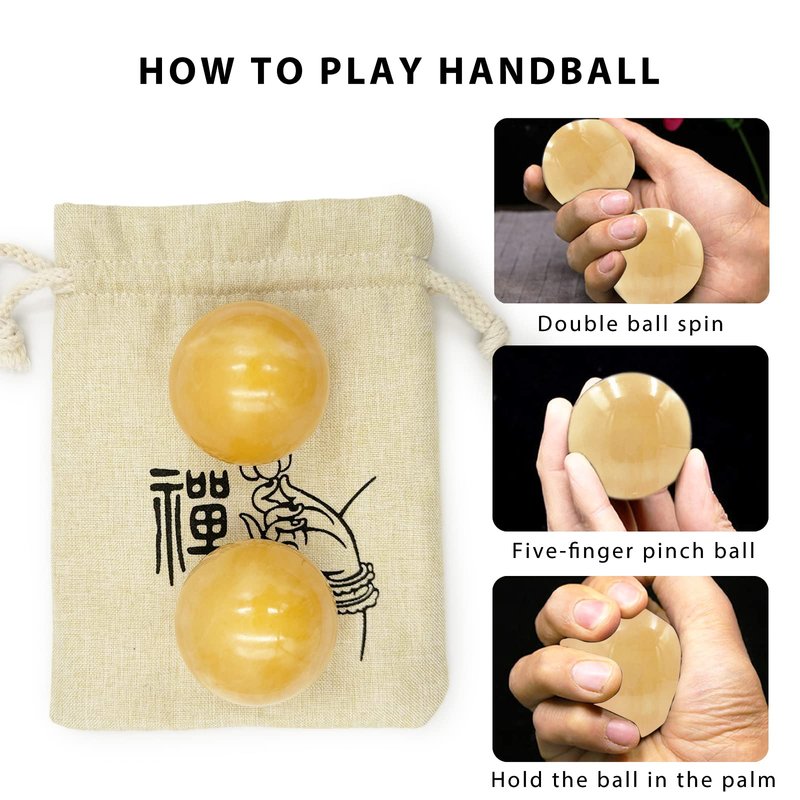 HOW TO PLAY HANDBALL

禪

Double ball spin

Five-finger pinch ball

Hold the ball in the palm