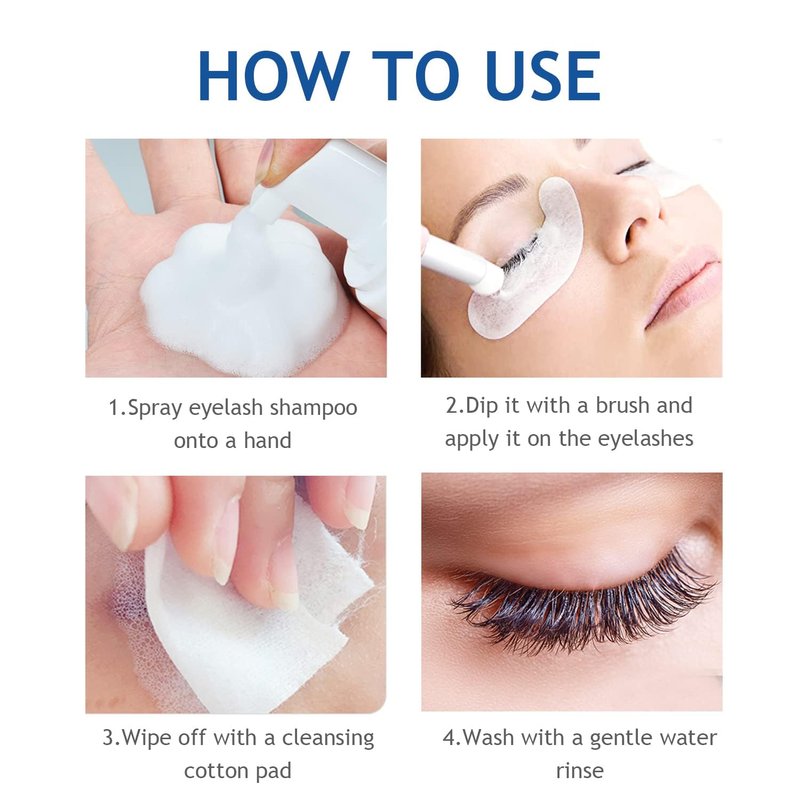 HOW TO USE

1.Spray eyelash shampoo onto a hand

2.Dip it with a brush and apply it on the eyelashes

3.Wipe off with a cleansing cotton pad

4.Wash with a gentle water rinse