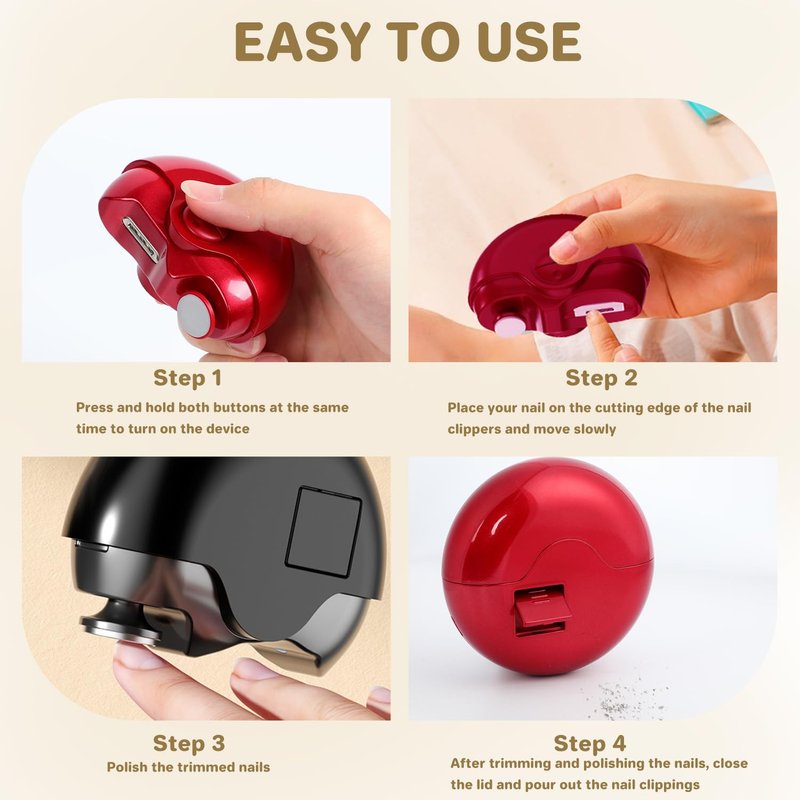 EASY TO USE

Step 1

Press and hold both buttons at the same time to turn on the device

Step 2

Place your nail on the cutting edge of the nail clippers and move slowly

Step 3

Polish the trimmed nails

Step 4

After trimming and polishing the nails, close the lid and pour out the nail clippings