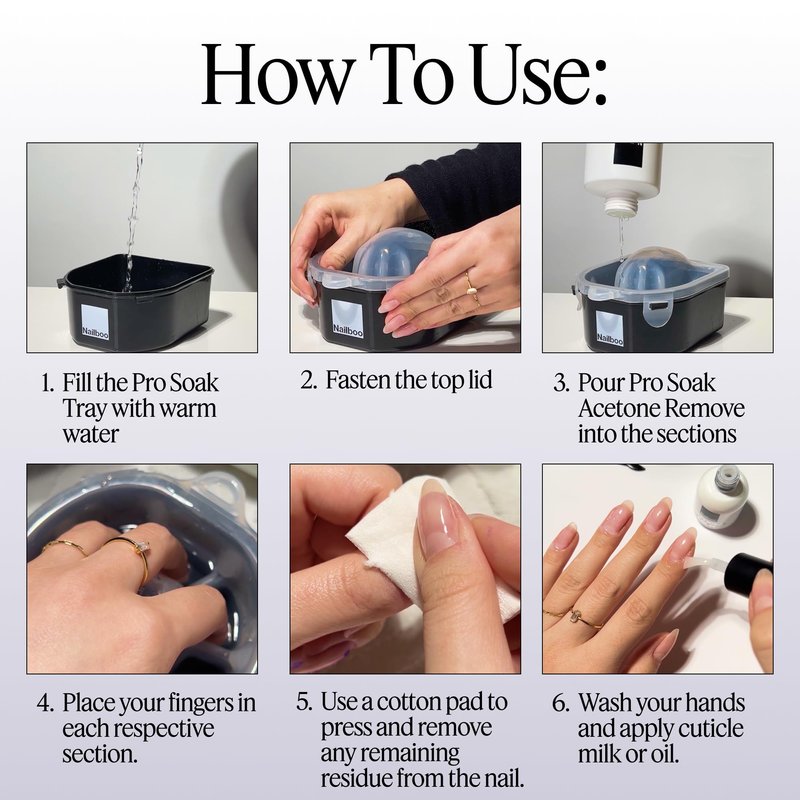 How To Use:

Nailboo

1. Fill the Pro Soak Tray with warm water

Nailboo

2. Fasten the top lid

Nailboo

3. Pour Pro Soak Acetone Remove into the sections

4. Place your fingers in each respective section.

5. Use a cotton pad to press and remove any remaining residue from the nail.

6. Wash your hands and apply cuticle milk or oil.