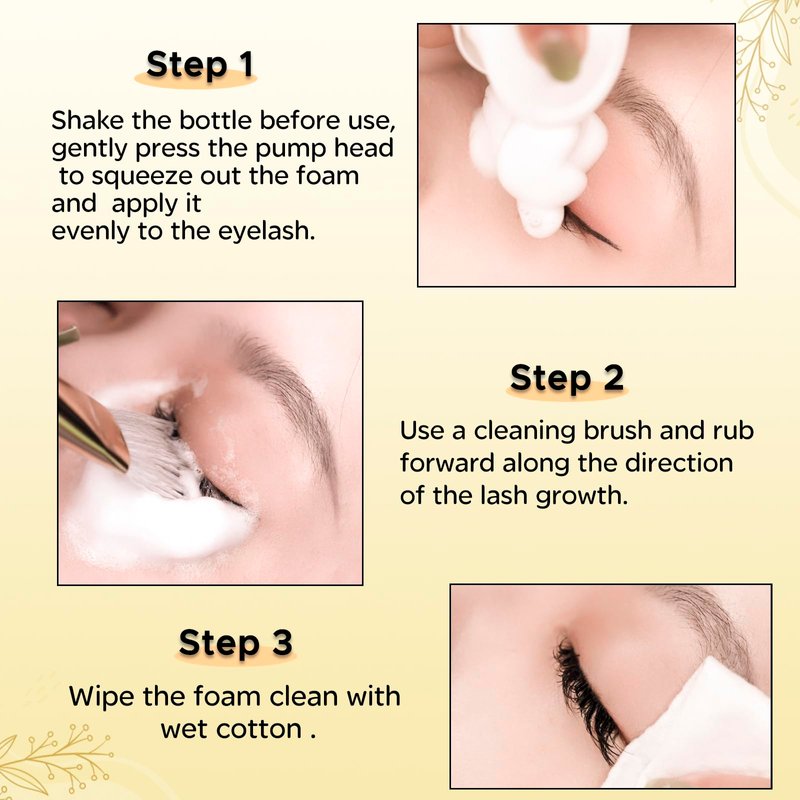 Step 1

Shake the bottle before use, gently press the pump head to squeeze out the foam and apply it evenly to the eyelash.

Step 2

Use a cleaning brush and rub forward along the direction of the lash growth.

Step 3

Wipe the foam clean with wet cotton .