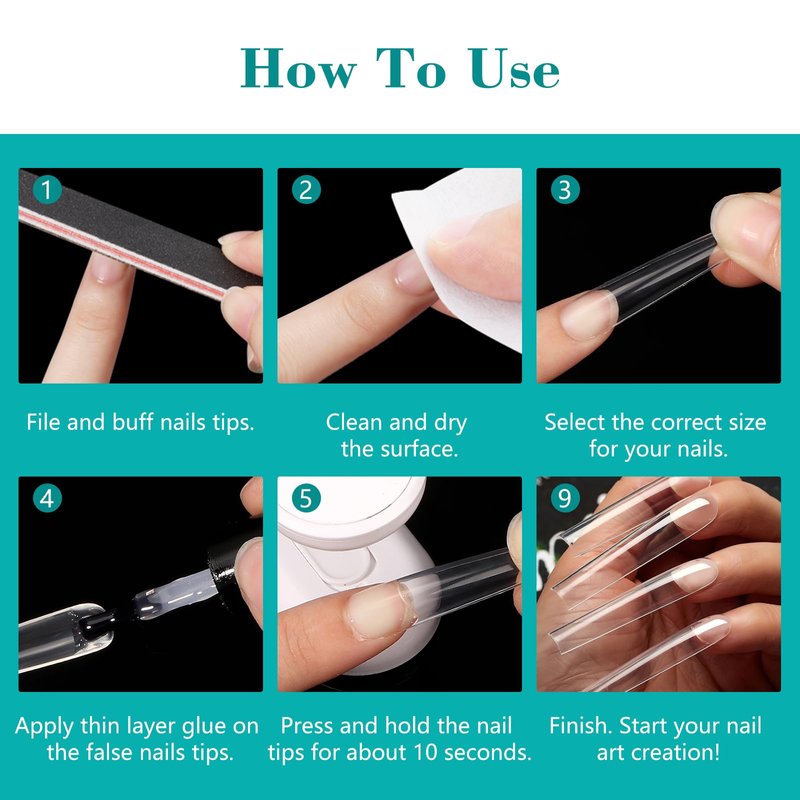 How To Use

1

File and buff nails tips.

2

Clean and dry the surface.

3

Select the correct size for your nails.

4

Apply thin layer glue on the false nails tips.

5

Press and hold the nail tips for about 10 seconds.

9

Finish. Start your nail art creation!