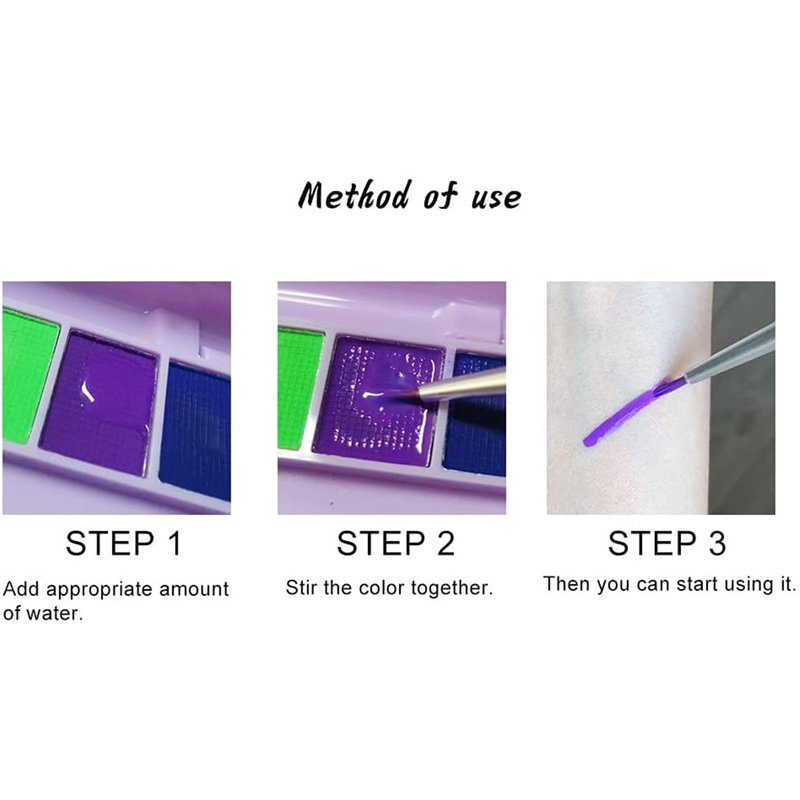 Method of use

STEP 1

Add appropriate amount of water.

STEP 2

Stir the color together.

STEP 3

Then you can start using it.