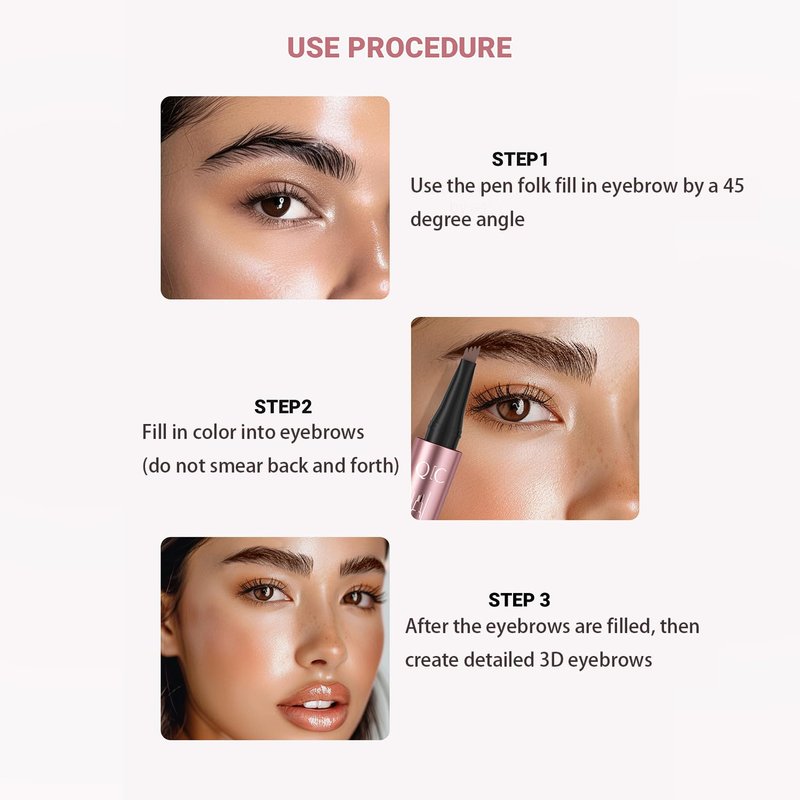 USE PROCEDURE

STEP1
Use the pen folk fill in eyebrow by a 45 degree angle

STEP2
Fill in color into eyebrows
(do not smear back and forth)

QIC

STEP 3
After the eyebrows are filled, then create detailed 3D eyebrows