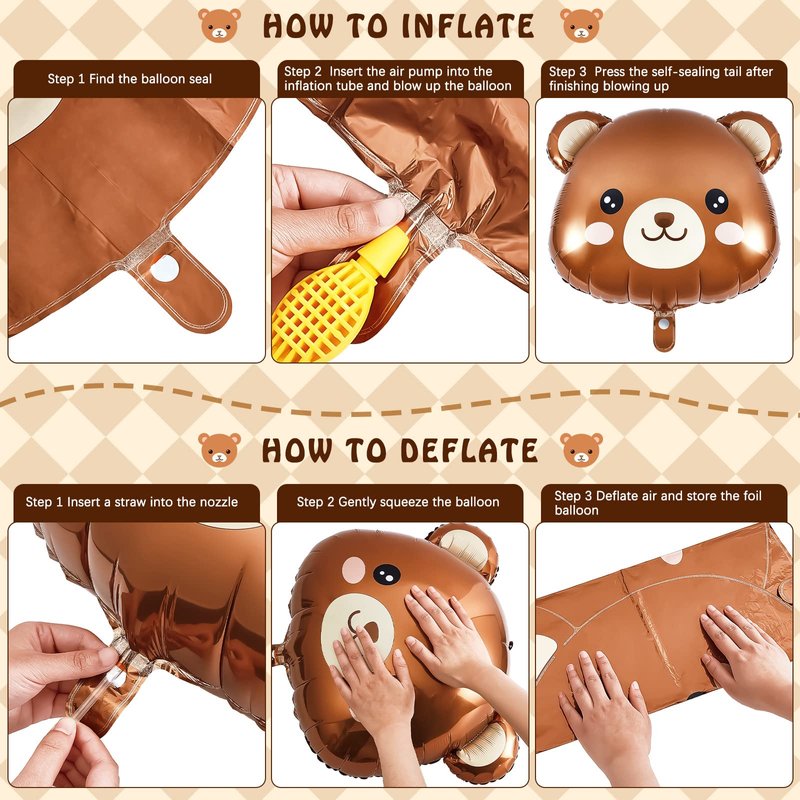 HOW TO INFLATE

Step 1 Find the balloon seal

Step 2 Insert the air pump into the inflation tube and blow up the balloon

Step 3 Press the self-sealing tail after finishing blowing up

HOW TO DEFLATE

Step 1 Insert a straw into the nozzle

Step 2 Gently squeeze the balloon

Step 3 Deflate air and store the foil balloon