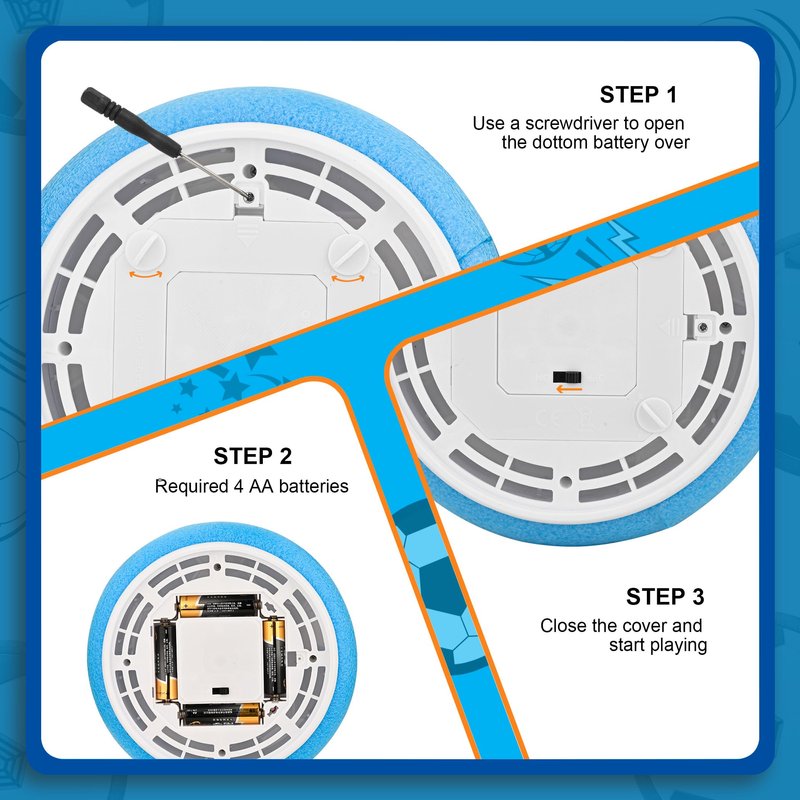 STEP 1
Use a screwdriver to open the dottom battery over

STEP 2
Required 4 AA batteries

STEP 3
Close the cover and start playing