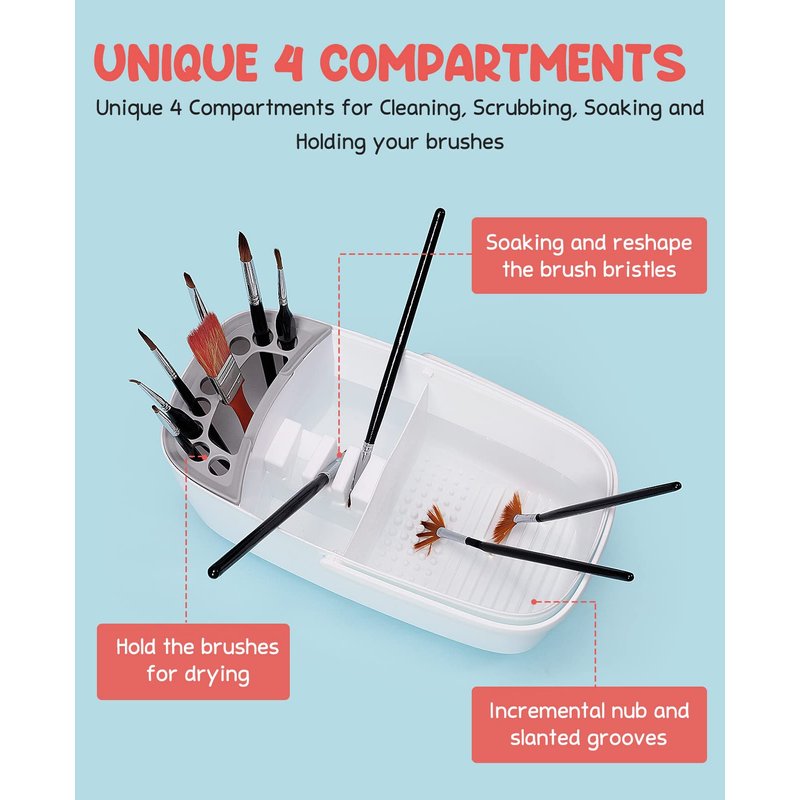 UNIQUE 4 COMPARTMENTS

Unique 4 Compartments for Cleaning, Scrubbing, Soaking and Holding your brushes

Soaking and reshape the brush bristles

Hold the brushes for drying

Incremental nub and slanted grooves