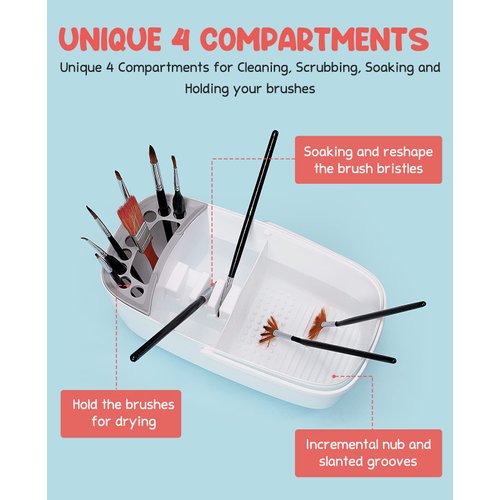 UNIQUE 4 COMPARTMENTS

Unique 4 Compartments for Cleaning, Scrubbing, Soaking and Holding your brushes

Soaking and reshape the brush bristles

Hold the brushes for drying

Incremental nub and slanted grooves