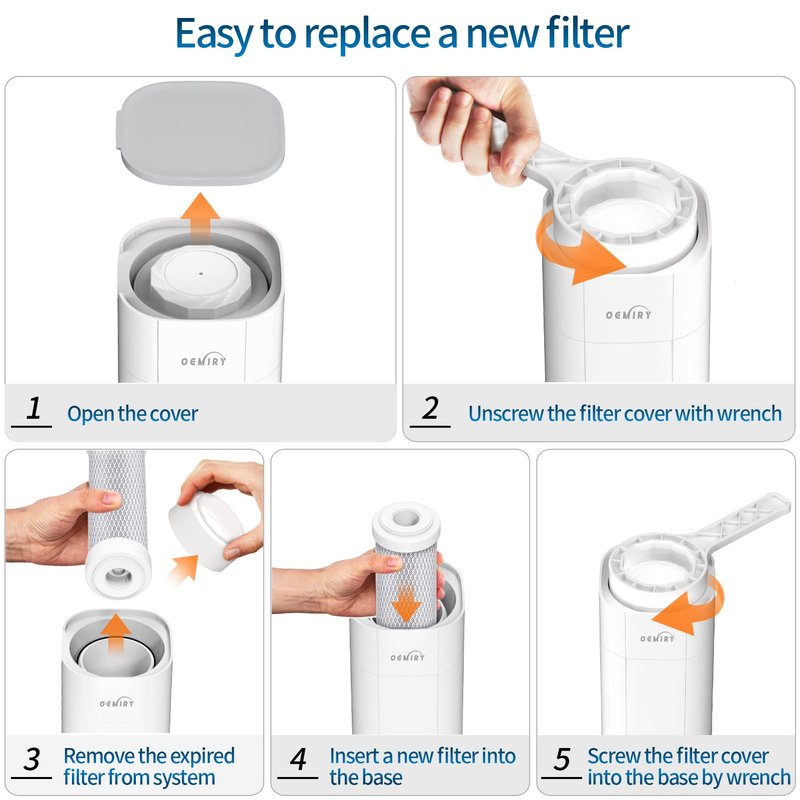 Easy to replace a new filter

OEMIRY

1 Open the cover

OEMIRY

2 Unscrew the filter cover with wrench

OEMIRY

3 Remove the expired filter from system

OEMIRY

4 Insert a new filter into the base

OEMIRY

5 Screw the filter cover into the base by wrench