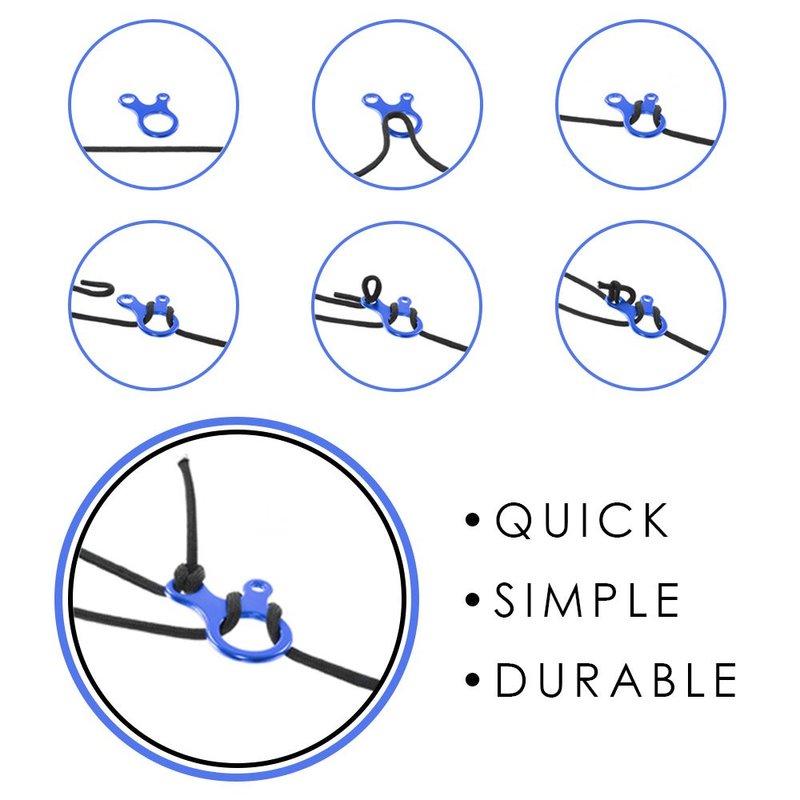 • QUICK
• SIMPLE
• DURABLE